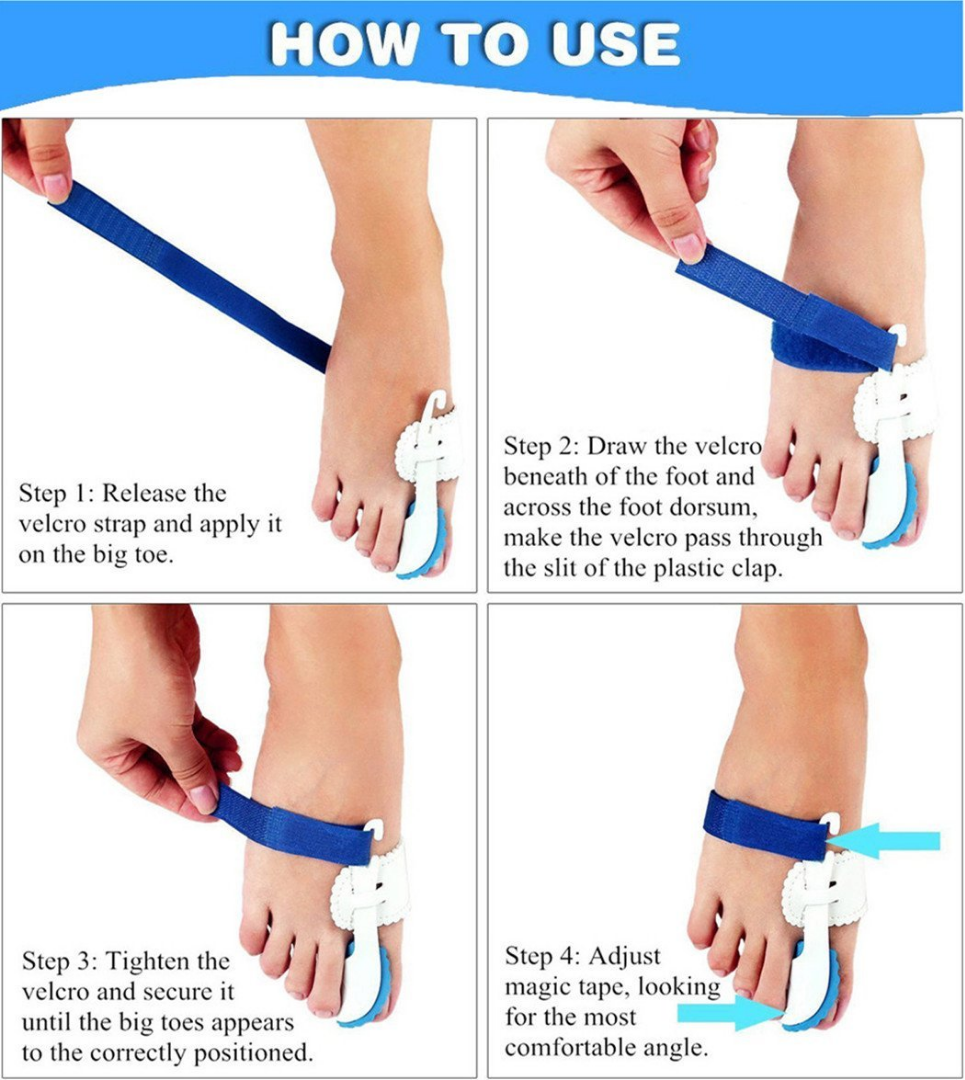 HOW TO USE

Step 1: Release the velcro strap and apply it on the big toe.

Step 2: Draw the velcro beneath of the foot and across the foot dorsum, make the velcro pass through the slit of the plastic clap.

Step 3: Tighten the velcro and secure it until the big toes appears to the correctly positioned.

Step 4: Adjust magic tape, looking for the most comfortable angle.